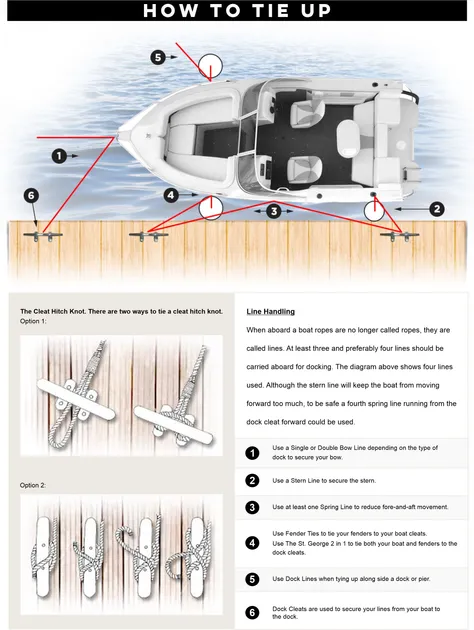 HOW TO TIE UP

5

1

6

4

3

2

The Cleat Hitch Knot. There are two ways to tie a cleat hitch knot.
Option 1:

Option 2:

Line Handling

When aboard a boat ropes are no longer called ropes, they are called lines. At least three and preferably four lines should be carried aboard for docking. The diagram above shows four lines used. Although the stern line will keep the boat from moving forward too much, to be safe a fourth spring line running from the dock cleat forward could be used.

1 Use a Single or Double Bow Line depending on the type of dock to secure your bow.

2 Use a Stern Line to secure the stern.

3 Use at least one Spring Line to reduce fore-and-aft movement.

4 Use Fender Ties to tie your fenders to your boat cleats.
Use The St. George 2 in 1 to tie both your boat and fenders to the dock cleats.

5 Use Dock Lines when tying up along side a dock or pier.

6 Dock Cleats are used to secure your lines from your boat to the dock.